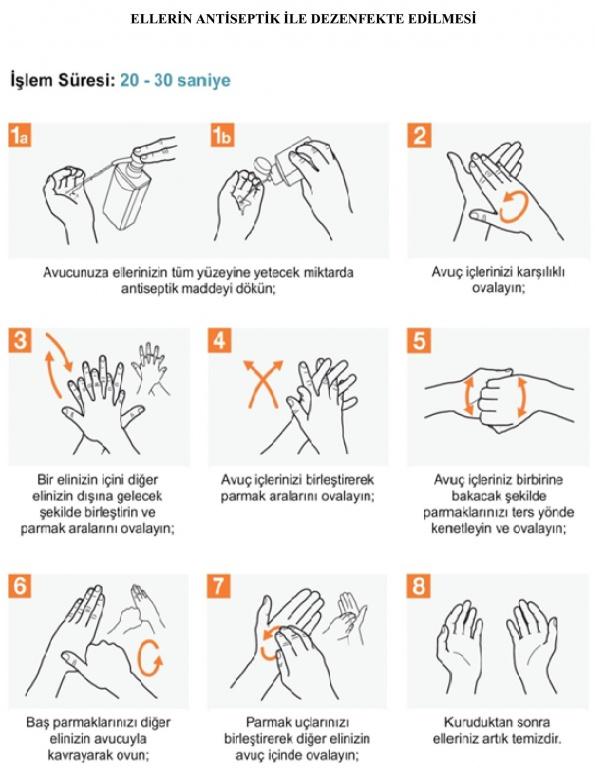 ELLERİN ANTİSEPTİK İLE DEZENFEKTE EDİLMESİ

İşlem Süresi: 20 - 30 saniye

1a

1b

Avucunuza ellerinizin tüm yüzeyine yetecek miktarda antiseptik maddeyi dökün;

2

Avuç içlerinizi karşılıklı ovalayın;

3

Bir elinizin içini diğer elinizin dışına gelecek şekilde birleştirin ve parmak aralarını ovalayın;

4

Avuç içlerinizi birleştirerek parmak aralarını ovalayın;

5

Avuç içleriniz birbirine bakacak şekilde parmaklarınızı ters yönde kenetleyin ve ovalayın;

6

Baş parmaklarınızı diğer elinizin avucuyla kavrayarak ovun;

7

Parmak uçlarınızı birleştirerek diğer elinizin avuç içinde ovalayın;

8

Kuruduktan sonra elleriniz artık temizdir.